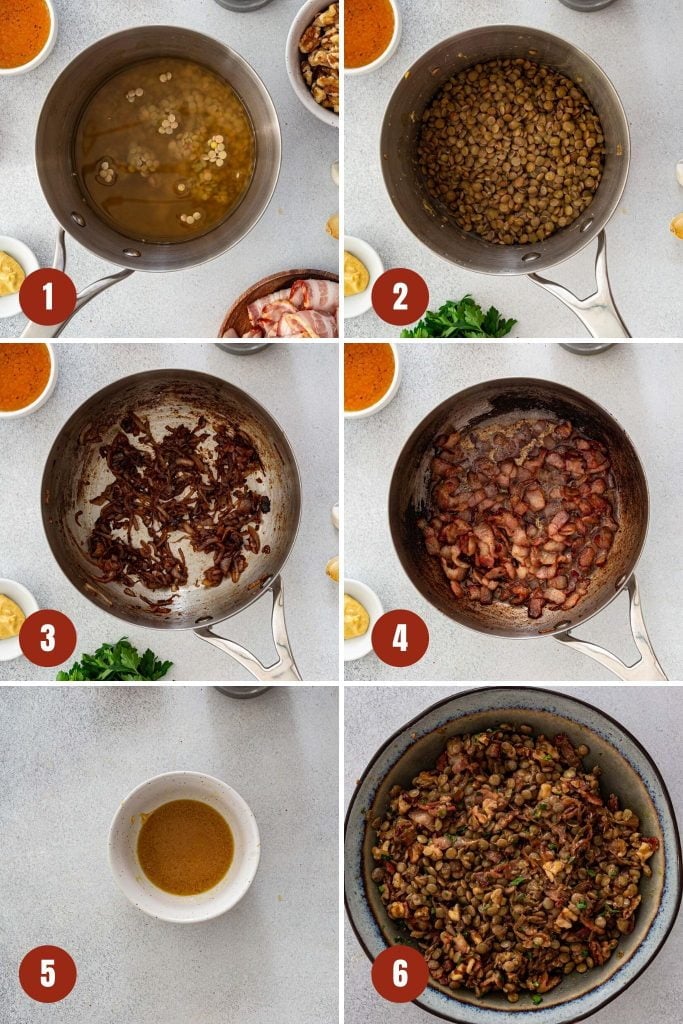 1
2
3
4
5
6