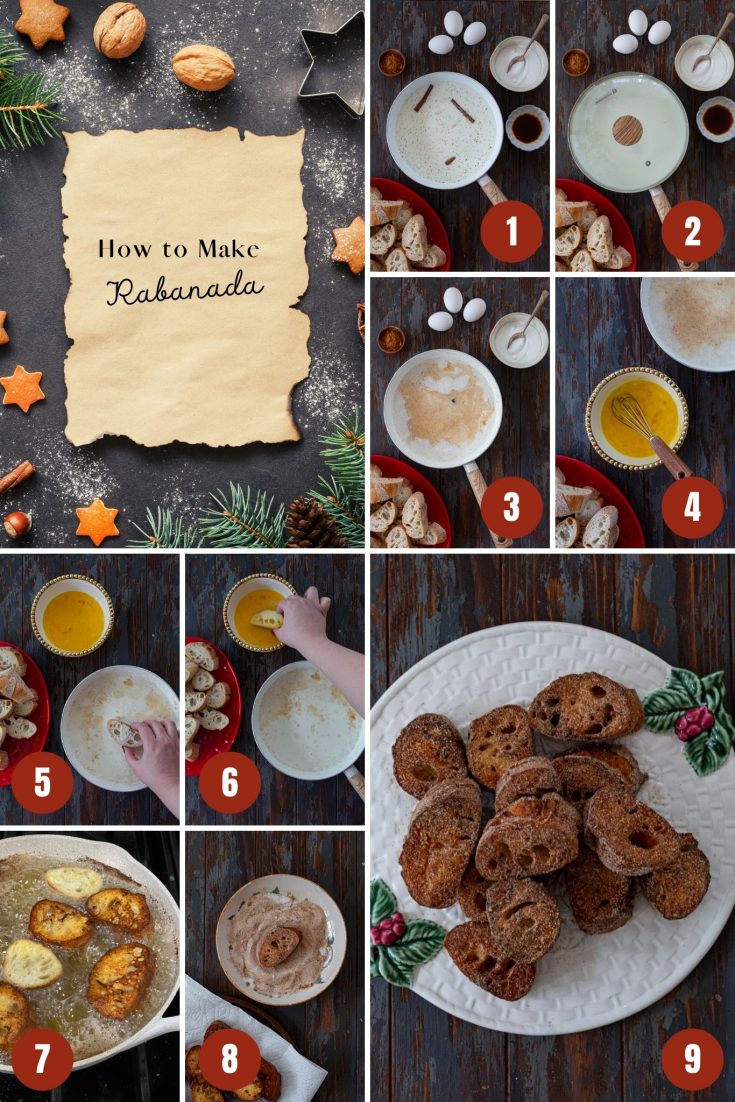 How to Make
Rabanada

1

2

3

4

5

6

7

8

9