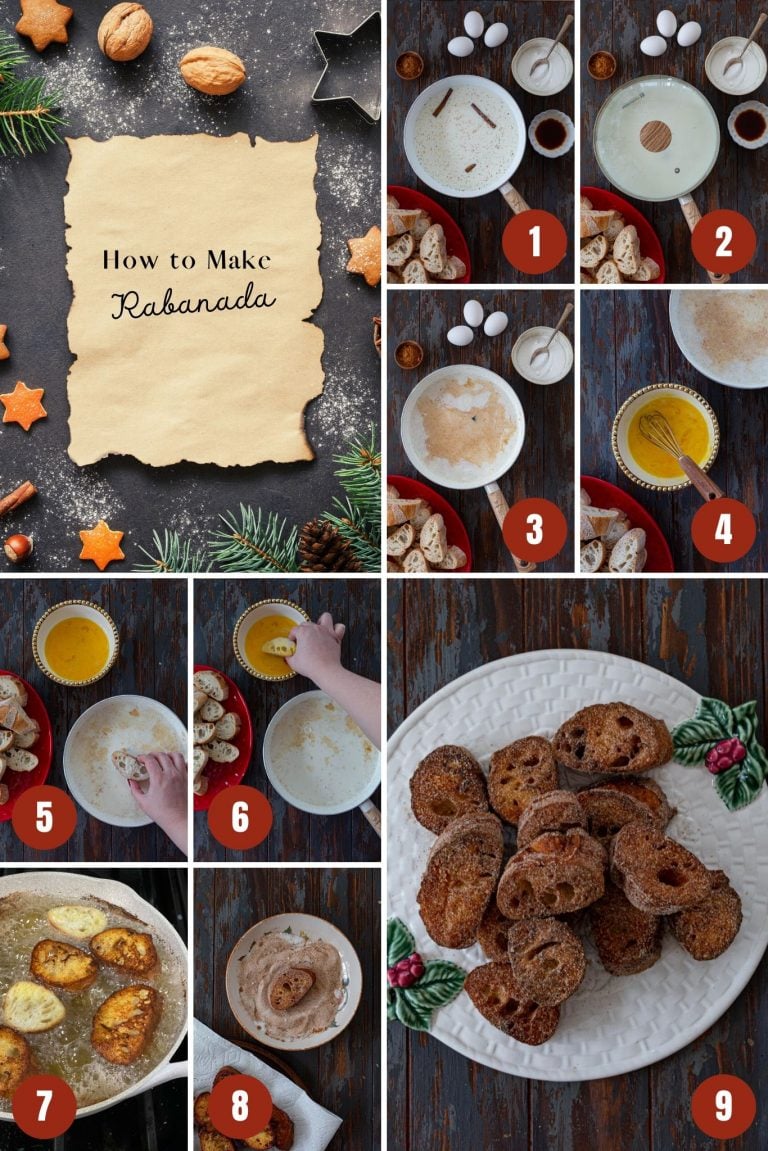 How to Make
Rabanada

1
2
3
4
5
6
7
8
9