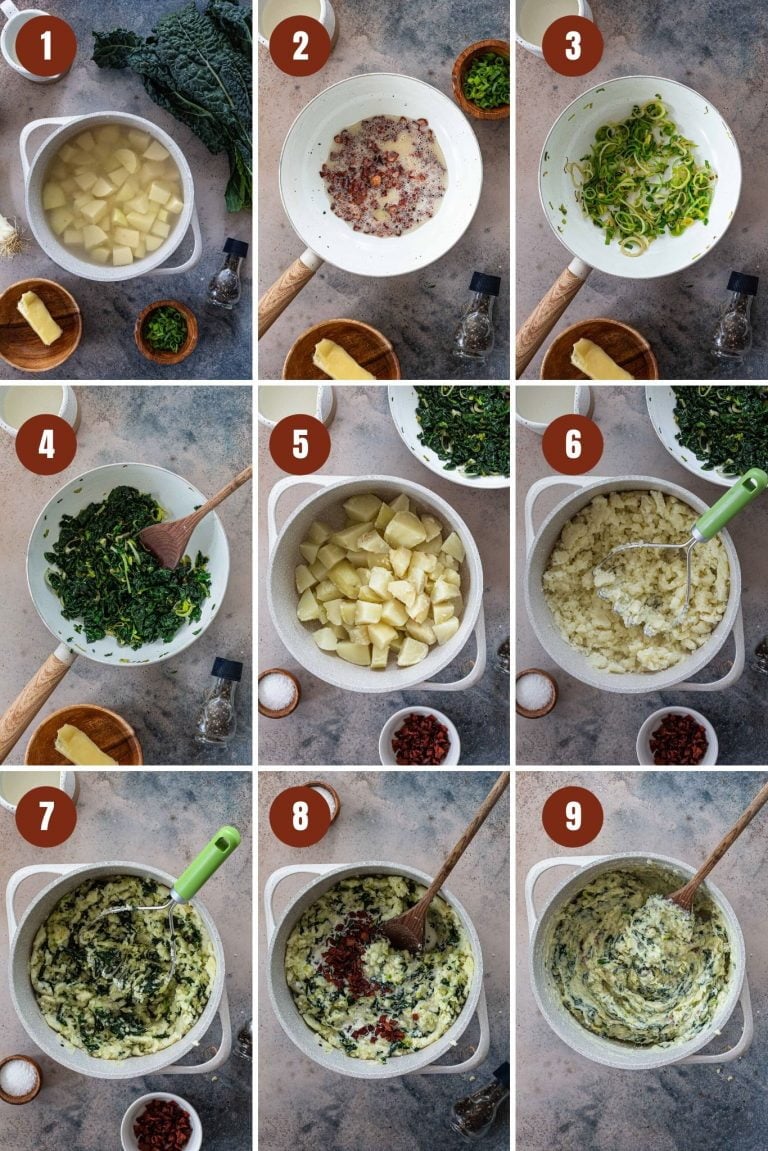 1
2
3
4
5
6
7
8
9