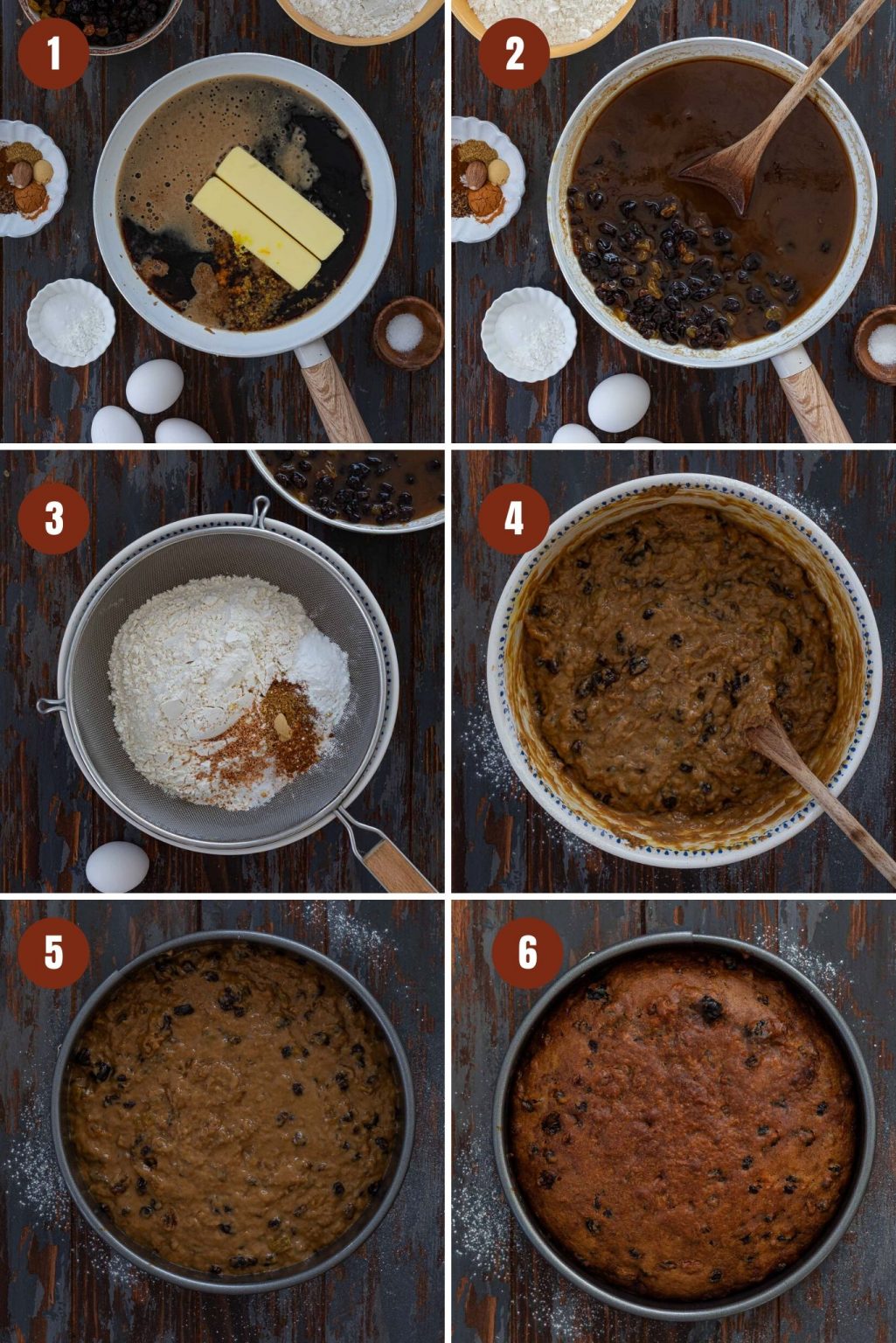 1

2

3

4

5

6