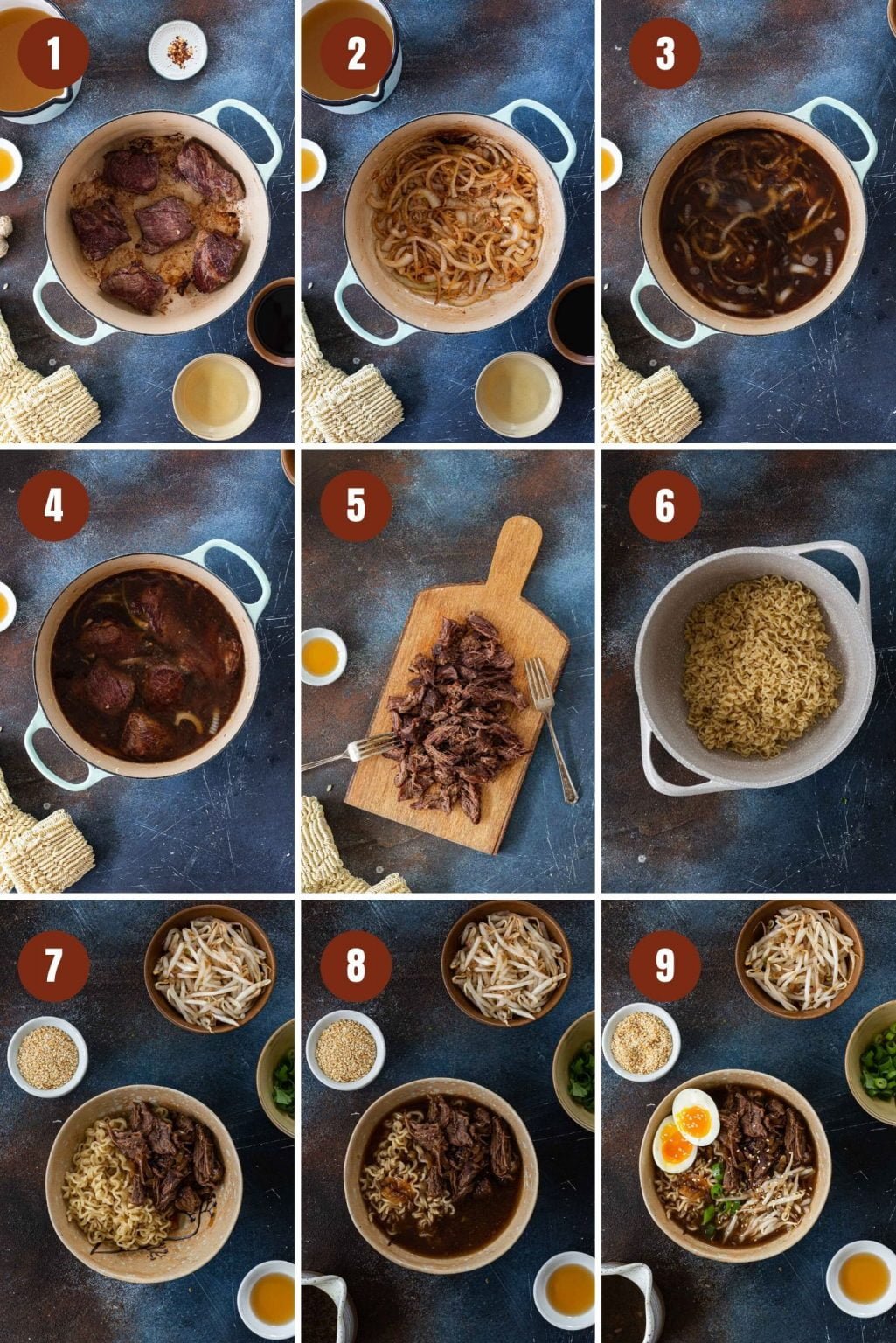 1
2
3
4
5
6
7
8
9