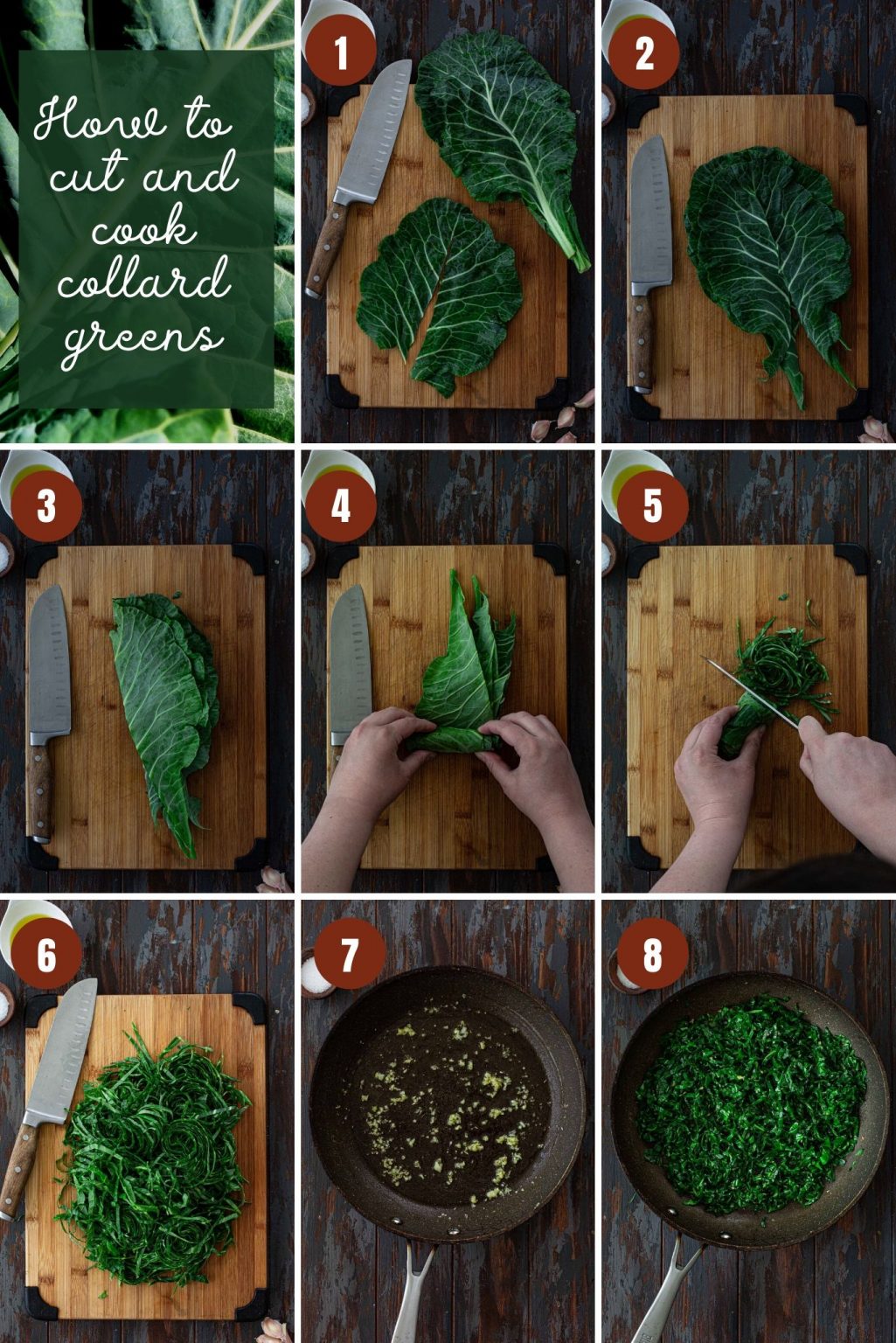 How to cut and cook collard greens

1

2

3

4

5

6

7

8