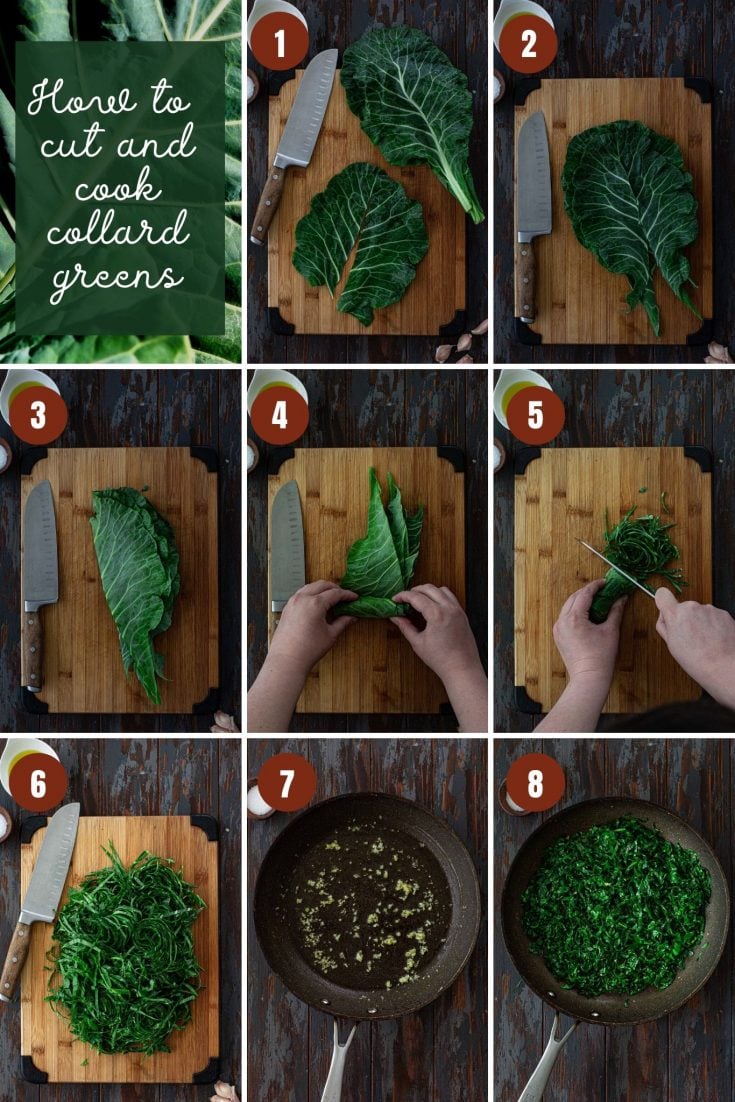 How to cut and cook collard greens

1

2

3

4

5

6

7

8