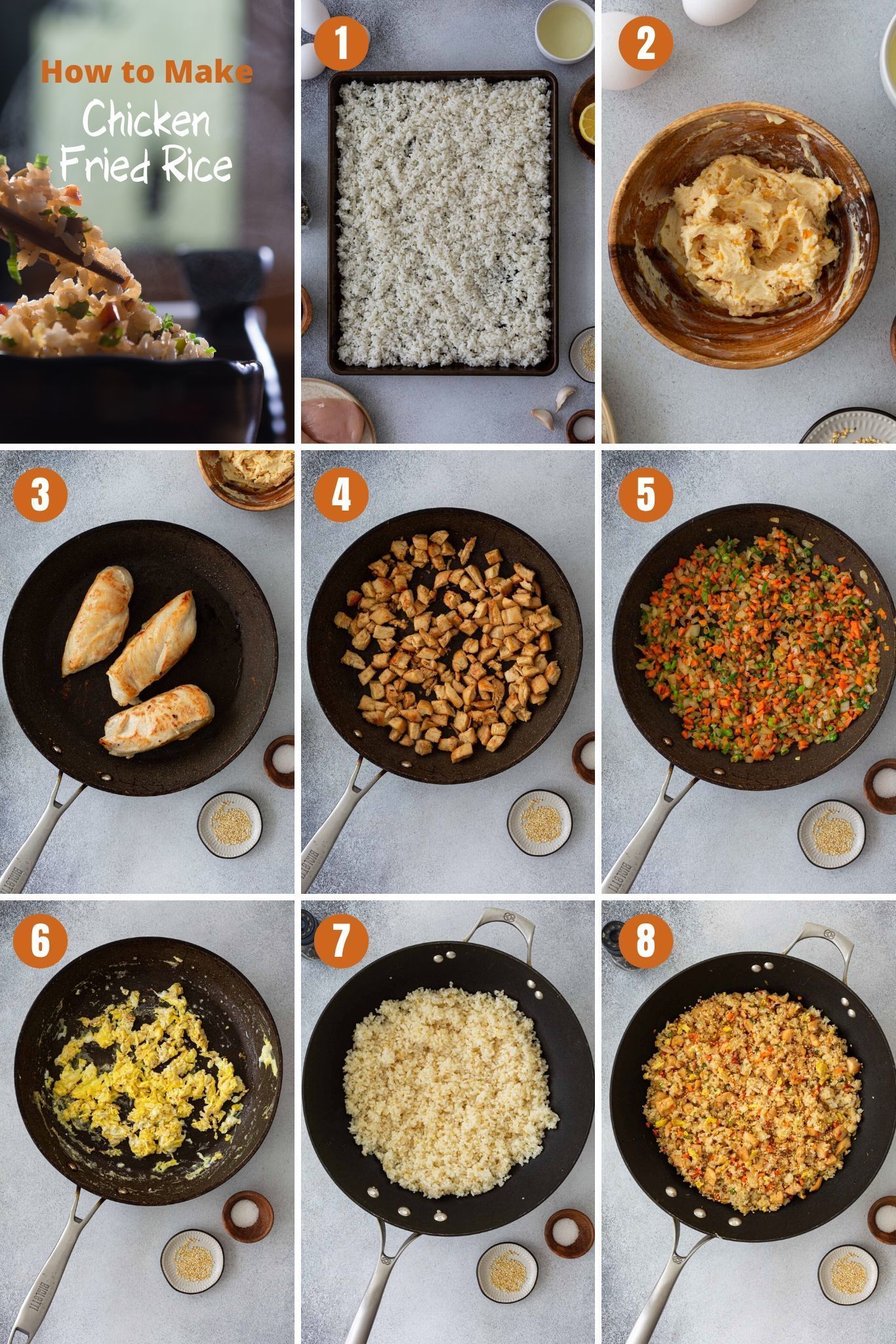 How to Make
Chicken
Fried Rice

1

2

3

4

5

6

7

8