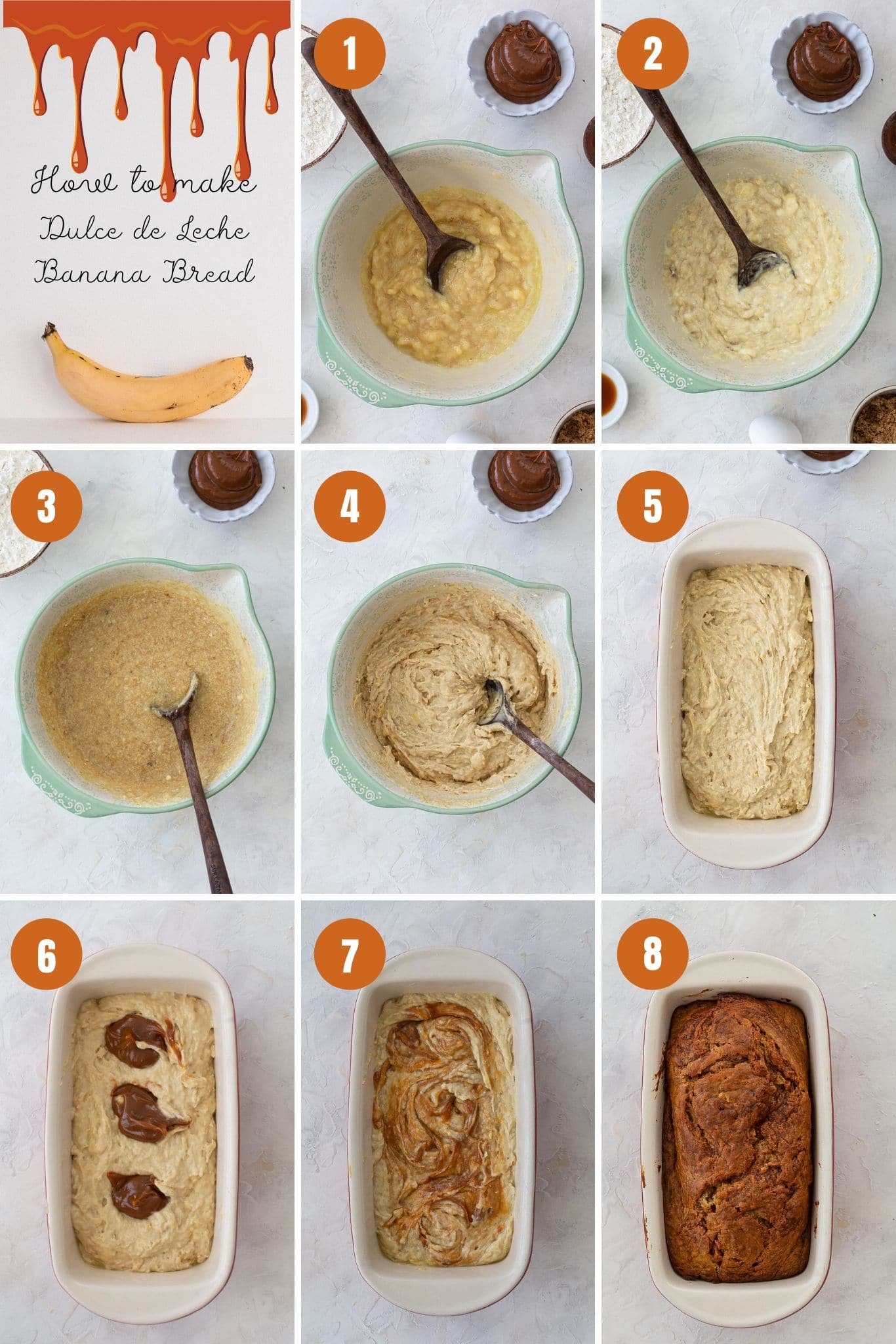 How to make Dulce de Leche Banana Bread

1

2

3

4

5

6

7

8