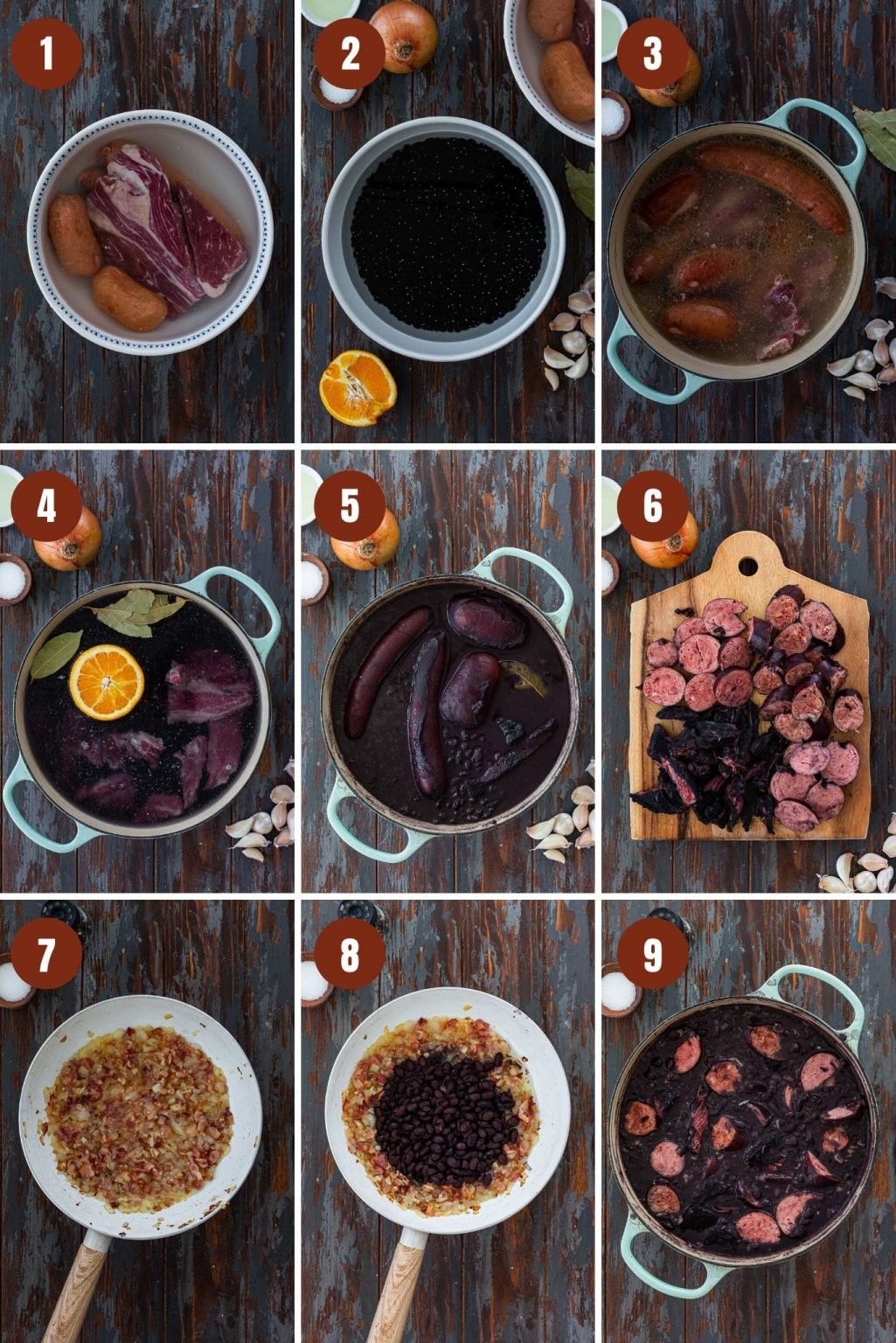 1
2
3
4
5
6
7
8
9