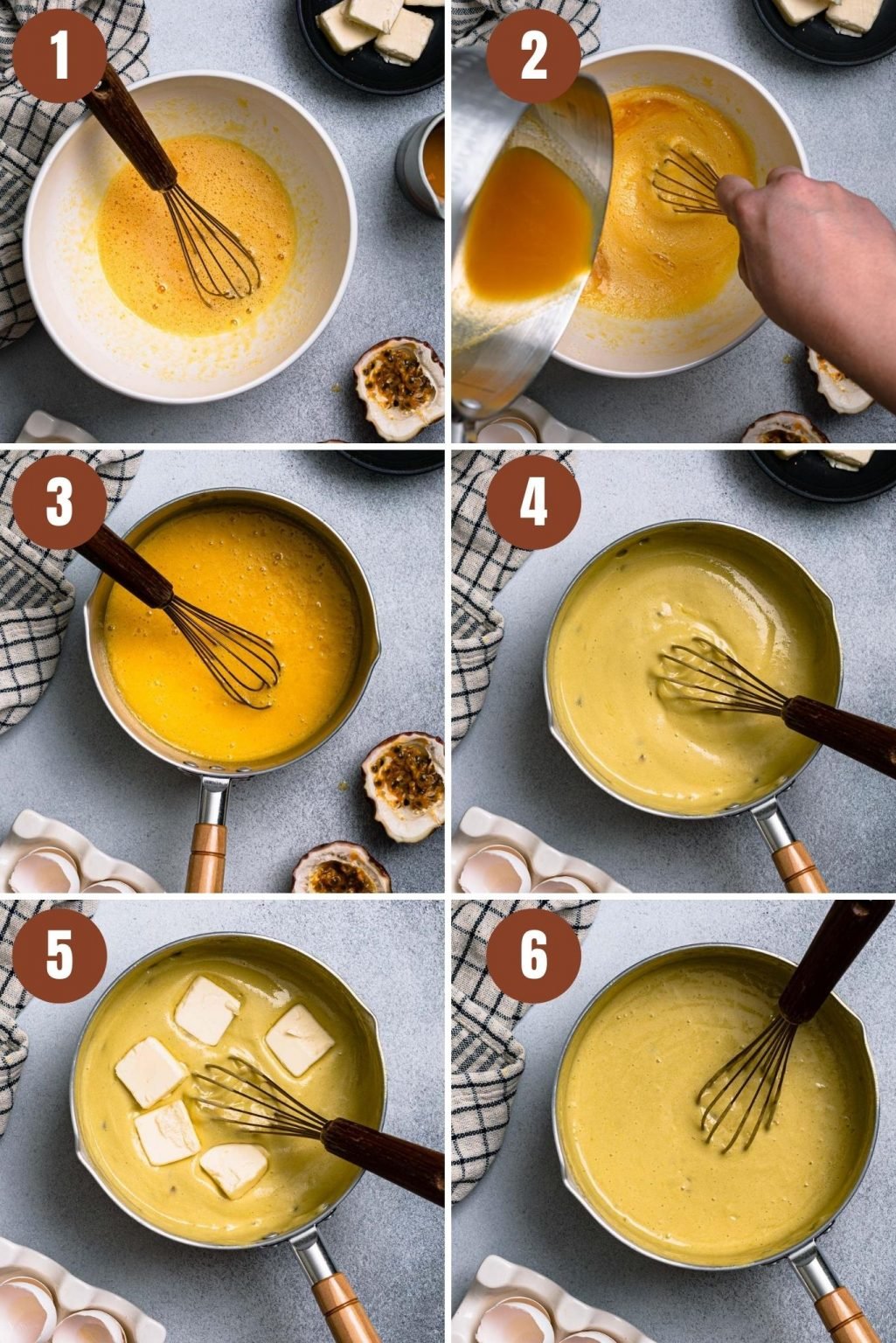 1

2

3

4

5

6