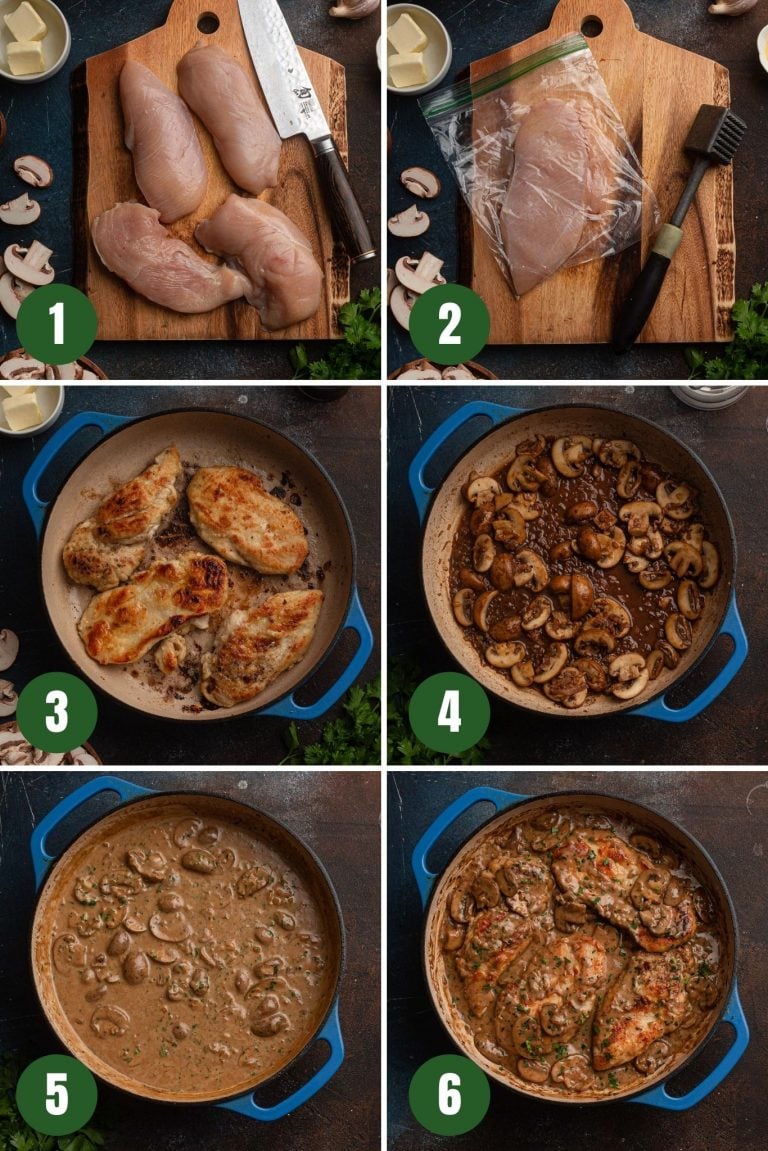 1

2

3

4

5

6